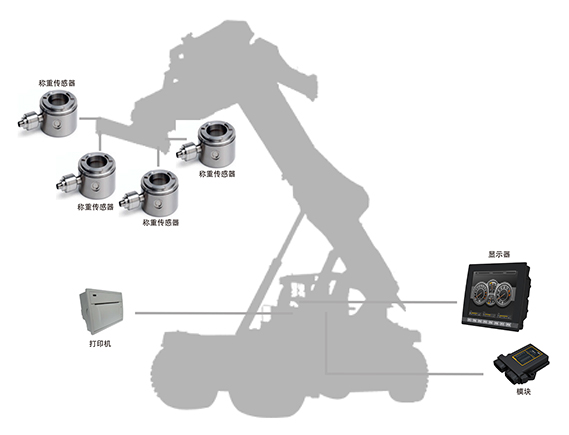 称重传感器

称重传感器

称重传感器

称重传感器

显示器

打印机

模块